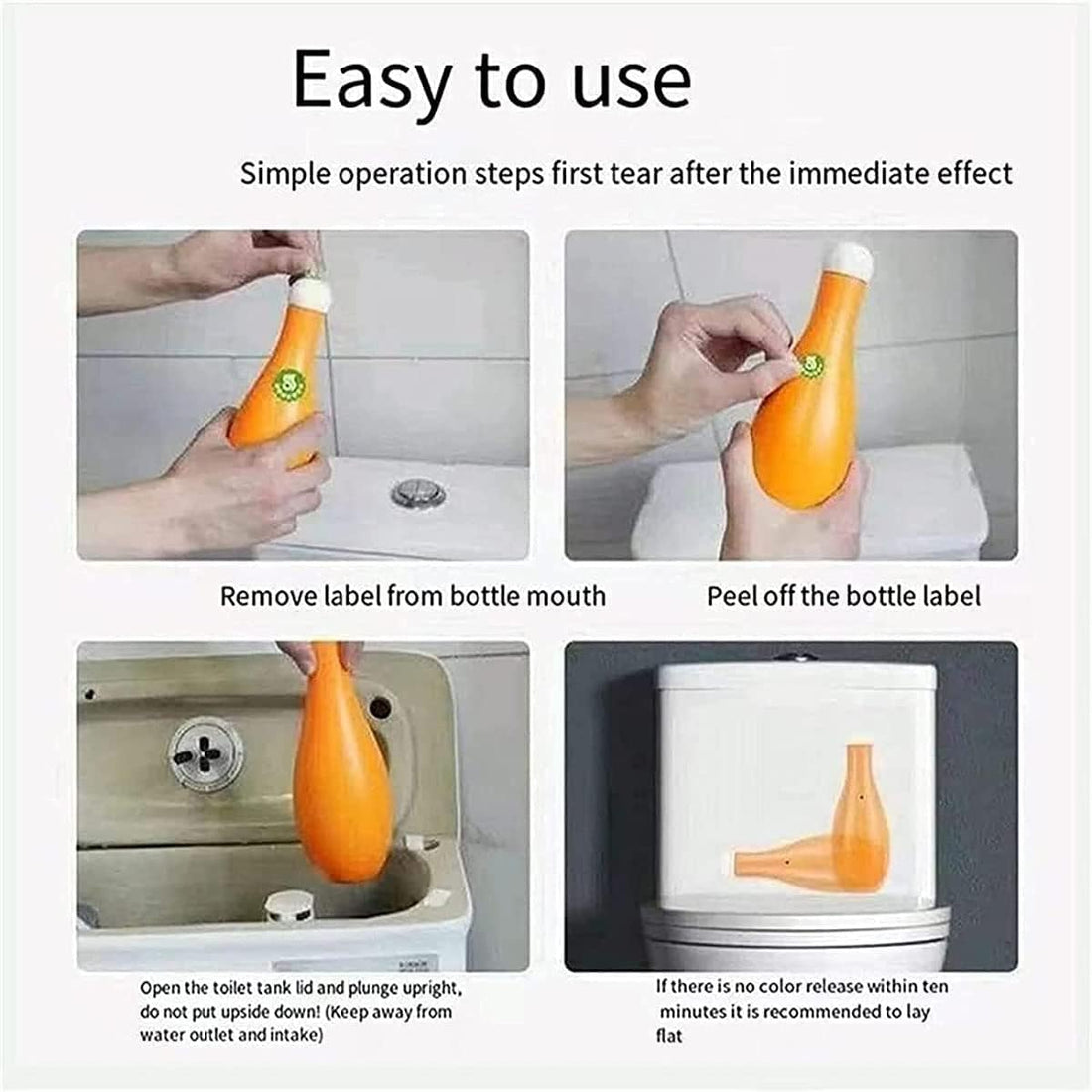 Easy to use

Simple operation steps first tear after the immediate effect

Remove label from bottle mouth

Peel off the bottle label

Open the toilet tank lid and plunge upright, do not put upside down! (Keep away from water outlet and intake)

If there is no color release within ten minutes it is recommended to lay flat